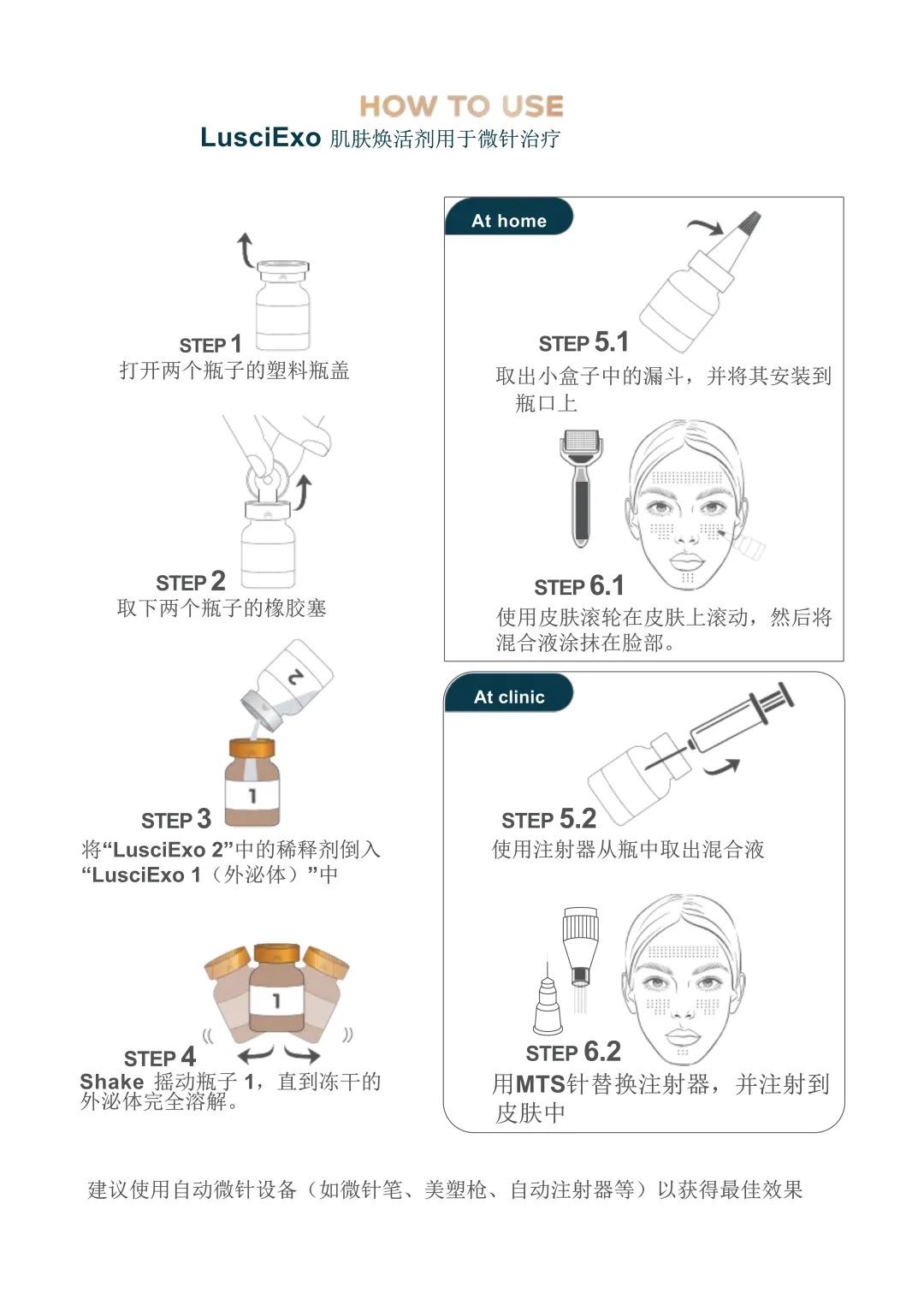 HOW TO USE

LusciExo 肌肤焕活剂用于微针治疗

STEP 1
打开两个瓶子的塑料瓶盖

STEP 2
取下两个瓶子的橡胶塞

2

1

STEP 3
将“LusciExo 2”中的稀释剂倒入“LusciExo 1（外泌体）”中

1

STEP 4
Shake 摇动瓶子 1，直到冻干的外泌体完全溶解。

At home

STEP 5.1
取出小盒子中的漏斗，并将其安装到瓶口上

STEP 6.1
使用皮肤滚轮在皮肤上滚动，然后将混合液涂抹在脸部。

At clinic

STEP 5.2
使用注射器从瓶中取出混合液

STEP 6.2
用MTS针替换注射器，并注射到皮肤中

建议使用自动微针设备（如微针笔、美塑枪、自动注射器等）以获得最佳效果