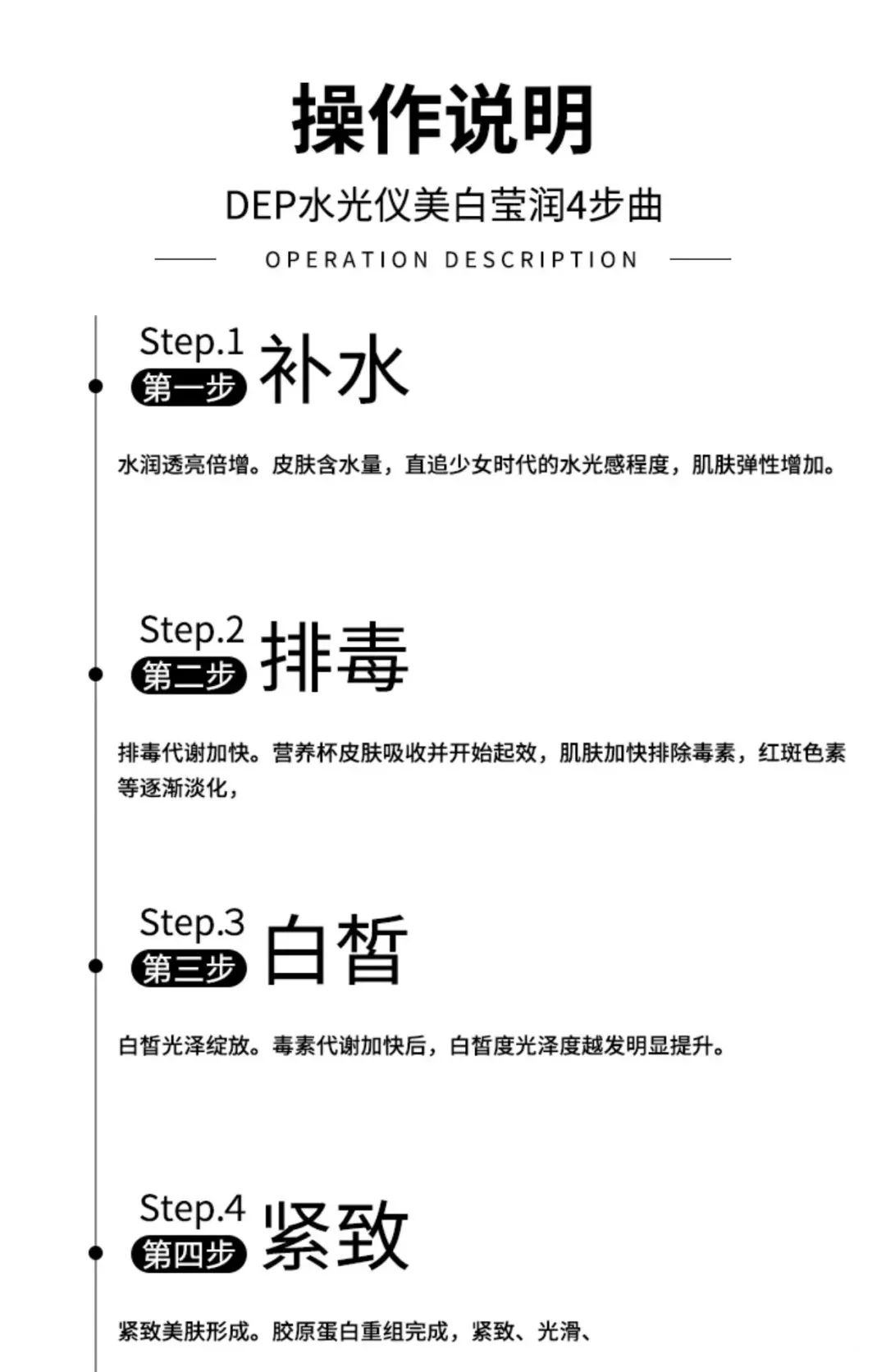 操作说明

DEP水光仪美白莹润4步曲

OPERATION DESCRIPTION

Step.1
第一步
补水

水润透亮倍增。皮肤含水量，直追少女时代的水光感程度，肌肤弹性增加。

Step.2
第二步
排毒

排毒代谢加快。营养杯皮肤吸收并开始起效，肌肤加快排除毒素，红斑色素等逐渐淡化，

Step.3
第三步
白皙

白皙光泽绽放。毒素代谢加快后，白皙度光泽度越发明显提升。

Step.4
第四步
紧致

紧致美肤形成。胶原蛋白重组完成，紧致、光滑、